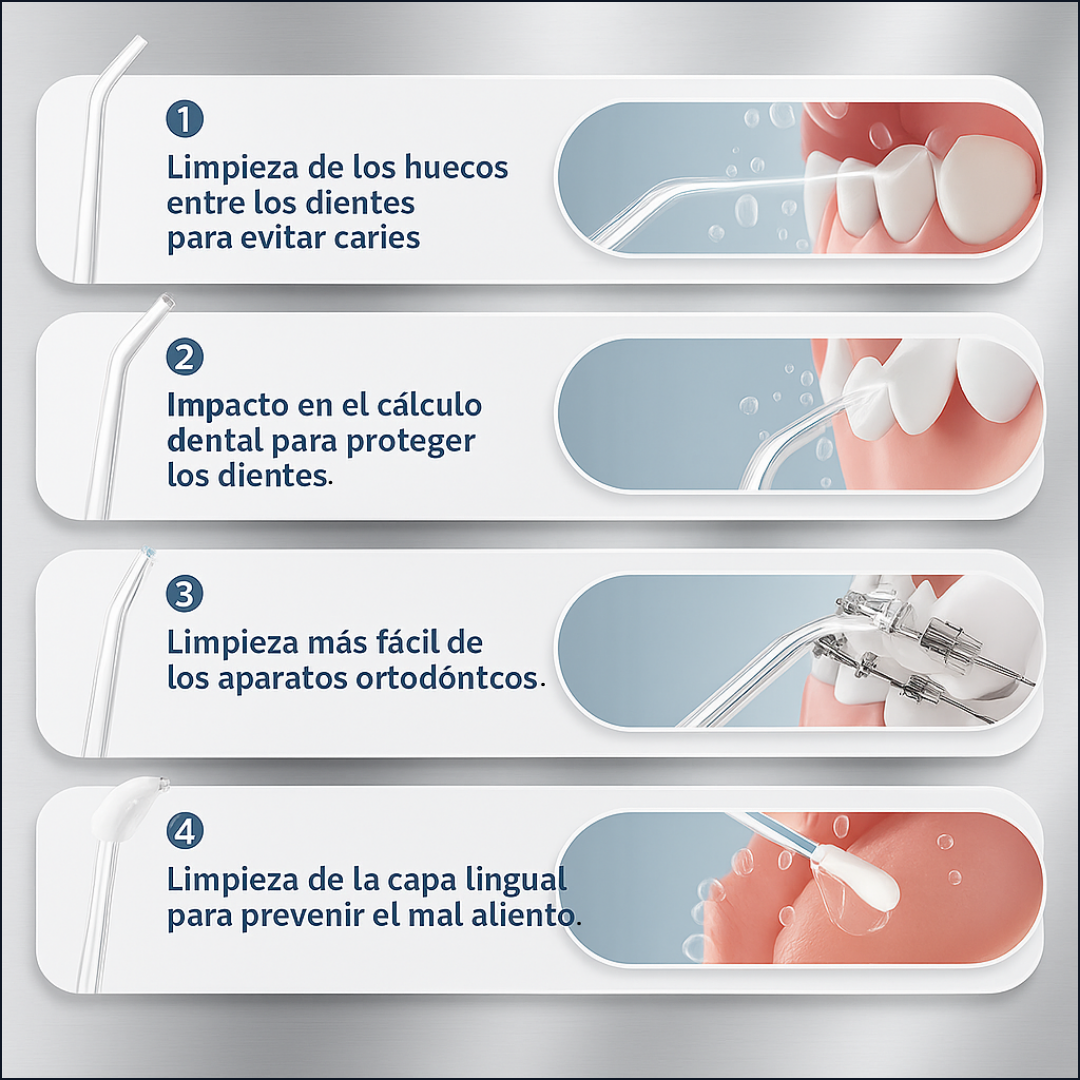 1
Limpieza de los huecos entre los dientes para evitar caries

2
Impacto en el cálculo dental para proteger los dientes.

3
Limpieza más fácil de los aparatos ortodóntcos.

4
Limpieza de la capa lingual para prevenir el mal aliento.