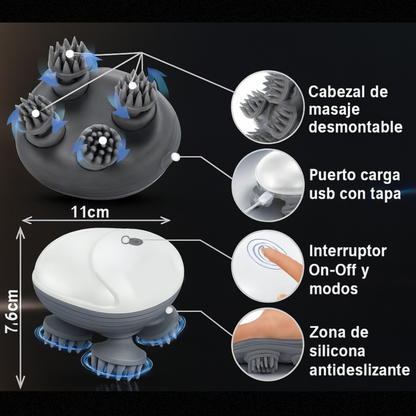 Cabezal de masaje desmontable

Puerto carga usb con tapa

11cm

7,6cm

Interruptor On-Off y modos

Zona de silicona antideslizante