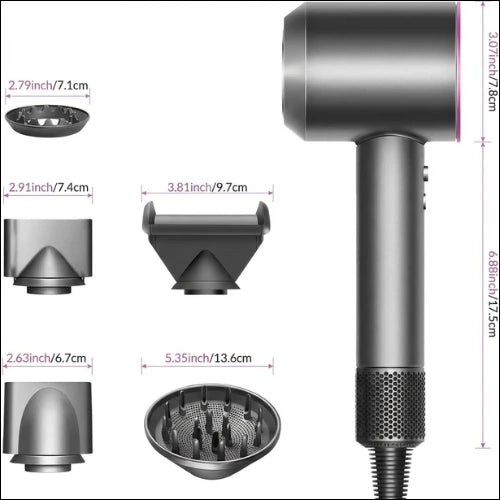 2.79inch/7.1cm

2.91inch/7.4cm

3.81inch/9.7cm

2.63inch/6.7cm

5.35inch/13.6cm

3.07inch/7.8cm

6.88inch/17.5cm