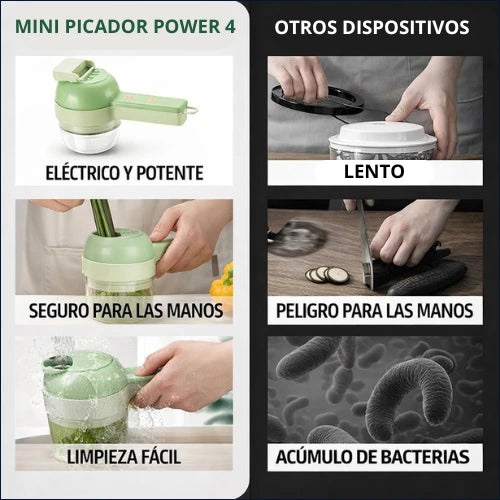 MINI PICADOR POWER 4

ELÉCTRICO Y POTENTE

SEGURO PARA LAS MANOS

LIMPIEZA FÁCIL

OTROS DISPOSITIVOS

LENTO

PELIGRO PARA LAS MANOS

ACÚMULO DE BACTERIAS