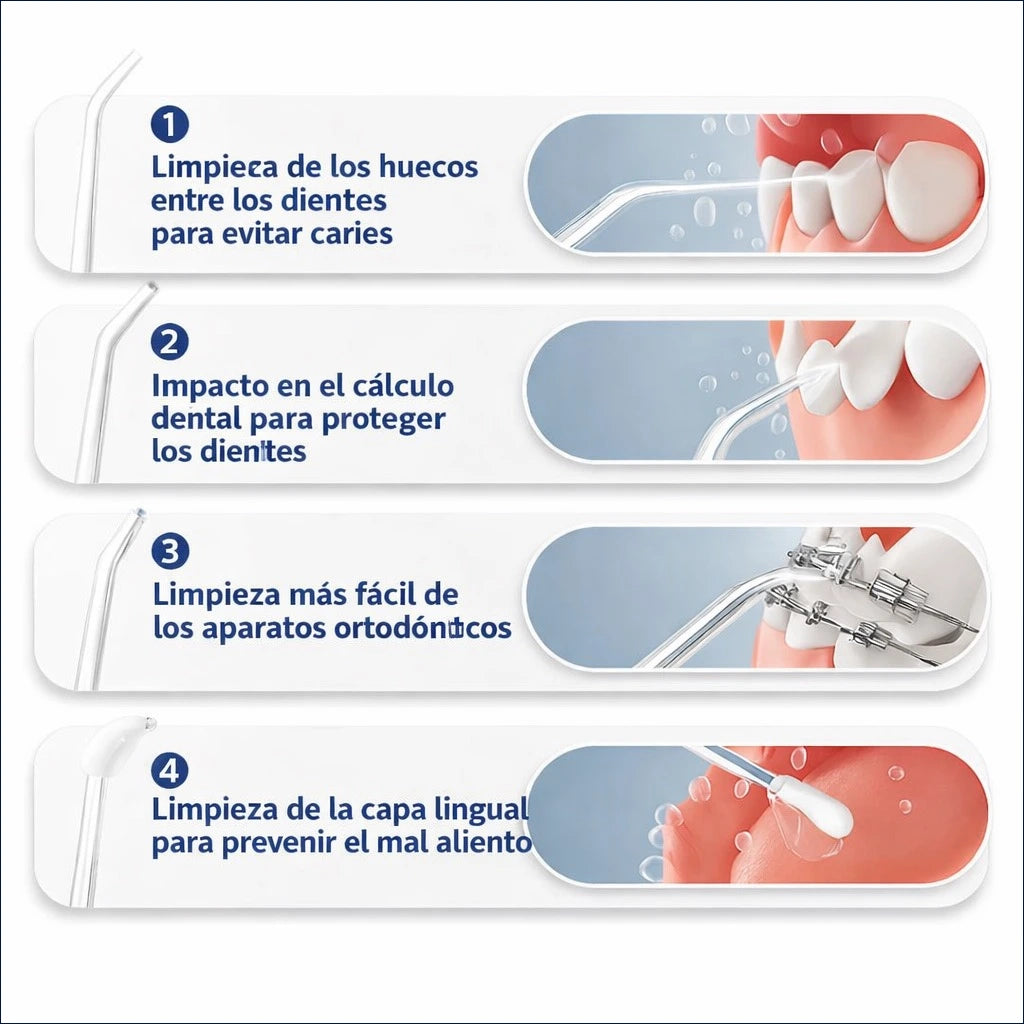 1
Limpieza de los huecos entre los dientes para evitar caries

2
Impacto en el cálculo dental para proteger los dientes

3
Limpieza más fácil de los aparatos ortodónticos

4
Limpieza de la capa lingual para prevenir el mal aliento